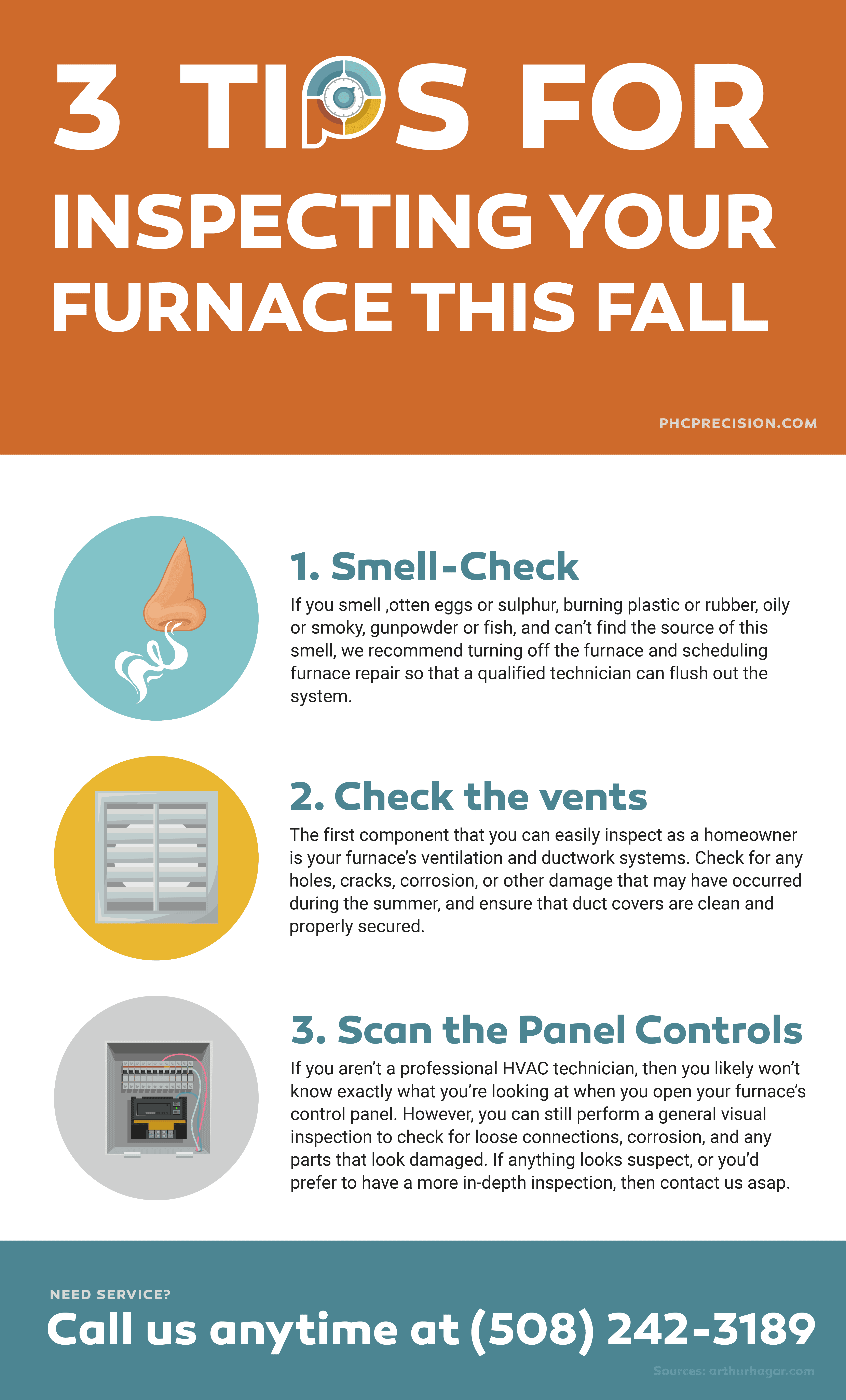 3 TIPS FOR INSPECTING YOUR FURNACE THIS FALL

PHCPRECISION.COM

1. Smell-Check

If you smell ,otten eggs or sulphur, burning plastic or rubber, oily or smoky, gunpowder or fish, and can't find the source of this smell, we recommend turning off the furnace and scheduling furnace repair so that a qualified technician can flush out the system.

2. Check the vents

The first component that you can easily inspect as a homeowner is your furnace's ventilation and ductwork systems. Check for any holes, cracks, corrosion, or other damage that may have occurred during the summer, and ensure that duct covers are clean and properly secured.

3. Scan the Panel Controls

If you aren't a professional HVAC technician, then you likely won't know exactly what you're looking at when you open your furnace's control panel. However, you can still perform a general visual inspection to check for loose connections, corrosion, and any parts that look damaged. If anything looks suspect, or you'd prefer to have a more in-depth inspection, then contact us asap.

NEED SERVICE?

Call us anytime at (508) 242-3189

Sources: arthurhagar.com